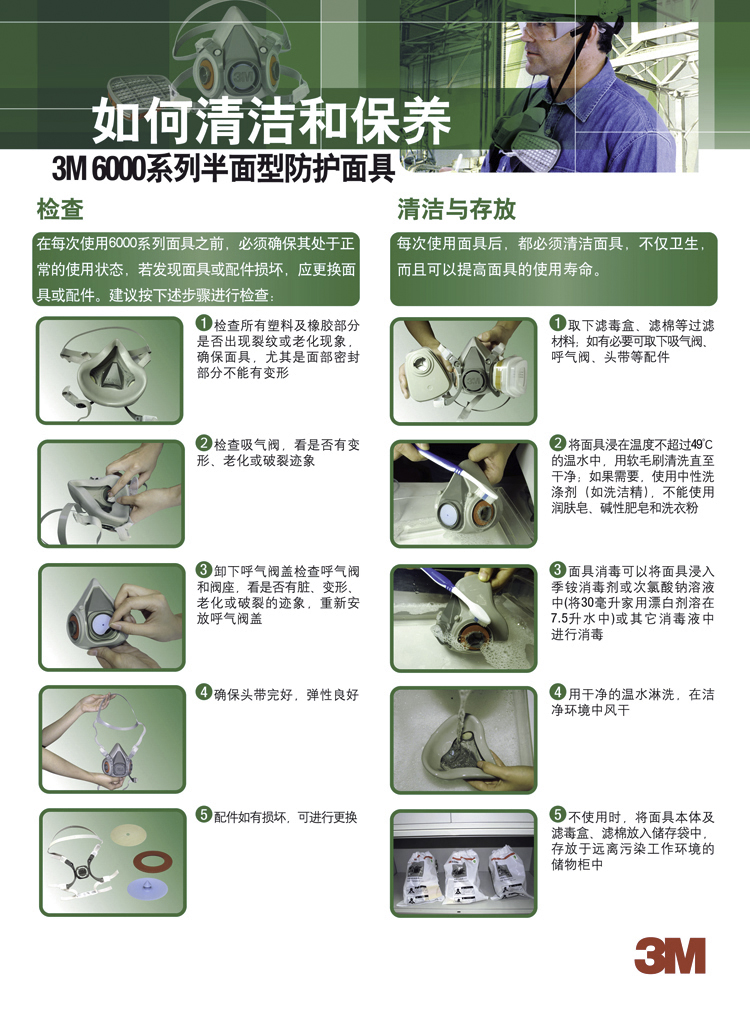 如何清洁和保养

3M 6000系列半面型防护面具

检查

在每次使用6000系列面具之前，必须确保其处于正常的使用状态，若发现面具或配件损坏，应更换面具或配件。建议按下述步骤进行检查：

1 检查所有塑料及橡胶部分是否出现裂纹或老化现象，确保面具，尤其是面部密封部分不能有变形

2 检查吸气阀，看是否有变形、老化或破裂迹象

3 卸下呼气阀盖检查呼气阀和阀座，看是否有脏、变形、老化或破裂的迹象，重新安放呼气阀盖

4 确保头带完好，弹性良好

5 配件如有损坏，可进行更换

清洁与存放

每次使用面具后，都必须清洁面具，不仅卫生，而且可以提高面具的使用寿命。

1 取下滤毒盒、滤棉等过滤材料；如有必要可取下吸气阀、呼气阀、头带等配件

2 将面具浸在温度不超过49°C的温水中，用软毛刷清洗直至干净；如果需要，使用中性洗涤剂（如洗洁精），不能使用润肤皂、碱性肥皂和洗衣粉

3 面具消毒可以将面具浸入季铵消毒剂或次氯酸钠溶液中(将30毫升家用漂白剂溶在7.5升水中)或其它消毒液中进行消毒

4 用干净的温水淋洗，在洁净环境中风干

5 不使用时，将面具本体及滤毒盒、滤棉放入储存袋中，存放于远离污染工作环境的储物柜中

3M